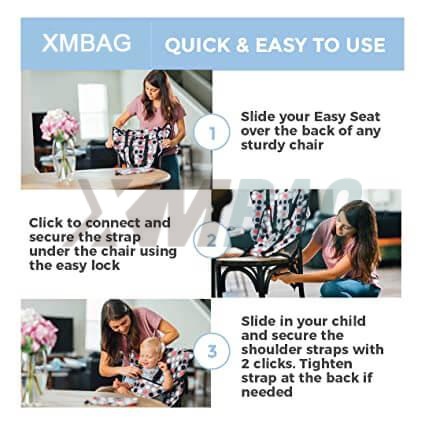 XMBAG

QUICK & EASY TO USE

1

Slide your Easy Seat over the back of any sturdy chair

XMBAG

Click to connect and secure the strap under the chair using the easy lock

2

3

Slide in your child and secure the shoulder straps with 2 clicks. Tighten strap at the back if needed