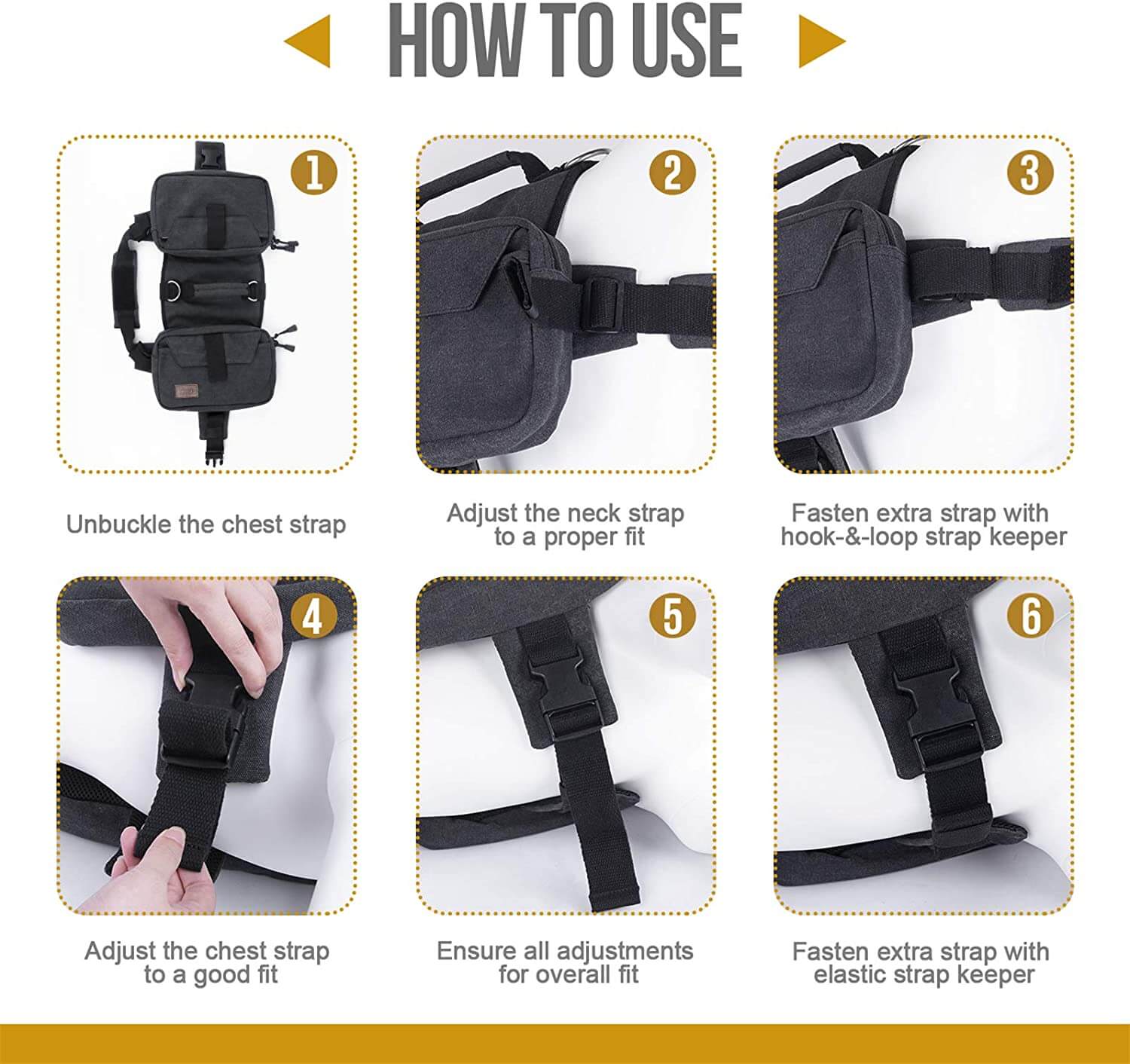 HOW TO USE

1

Unbuckle the chest strap

2

Adjust the neck strap to a proper fit

3

Fasten extra strap with hook-&-loop strap keeper

4

Adjust the chest strap to a good fit

5

Ensure all adjustments for overall fit

6

Fasten extra strap with elastic strap keeper